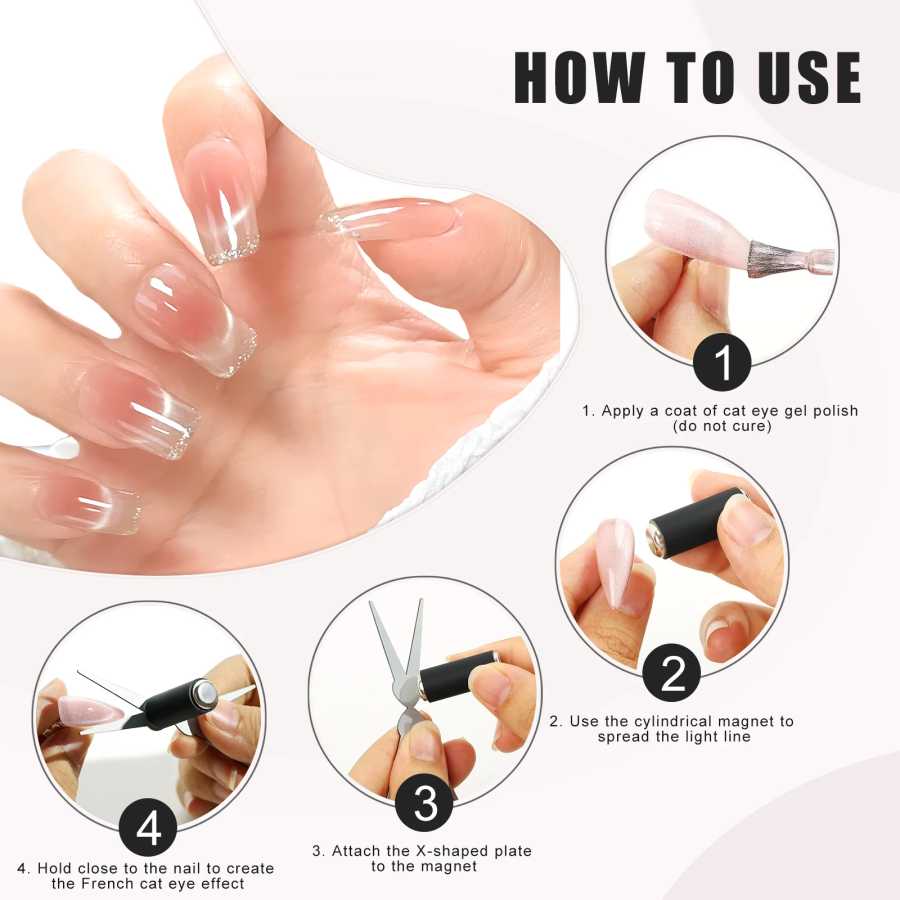 HOW TO USE

1

1. Apply a coat of cat eye gel polish (do not cure)

2

2. Use the cylindrical magnet to spread the light line

3

3. Attach the X-shaped plate to the magnet

4

4. Hold close to the nail to create the French cat eye effect