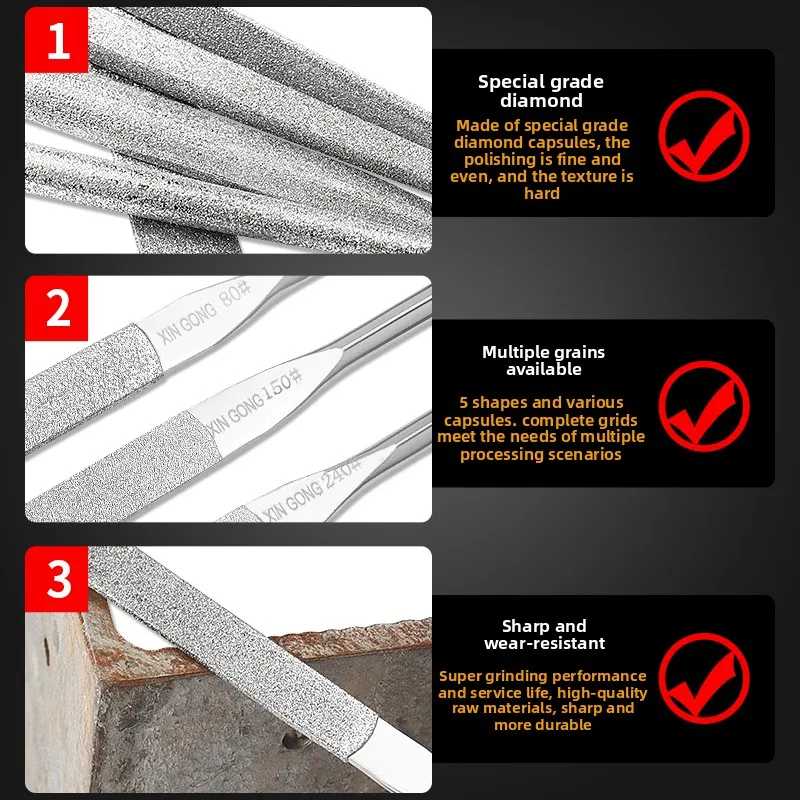 1

Special grade diamond

Made of special grade diamond capsules, the polishing is fine and even, and the texture is hard

2

XIN GONG 80#

XIN GONG 150#

XIN GONG 240#

Multiple grains available

5 shapes and various capsules. complete grids meet the needs of multiple processing scenarios

3

Sharp and wear-resistant

Super grinding performance and service life, high-quality raw materials, sharp and more durable