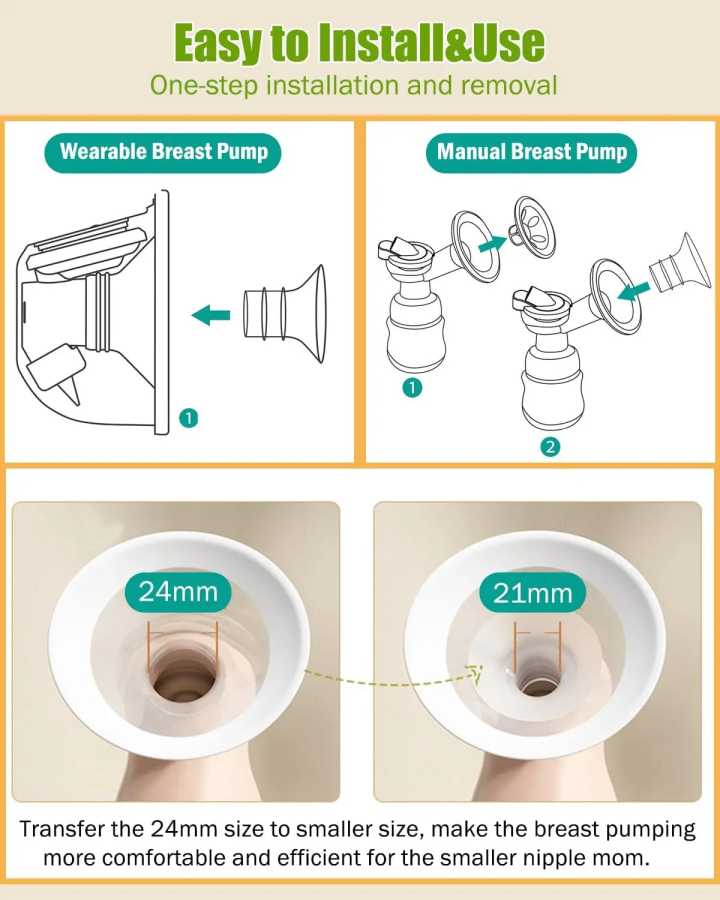 Easy to Install&Use

One-step installation and removal

Wearable Breast Pump

1

Manual Breast Pump

1

2

24mm

21mm

Transfer the 24mm size to smaller size, make the breast pumping more comfortable and efficient for the smaller nipple mom.