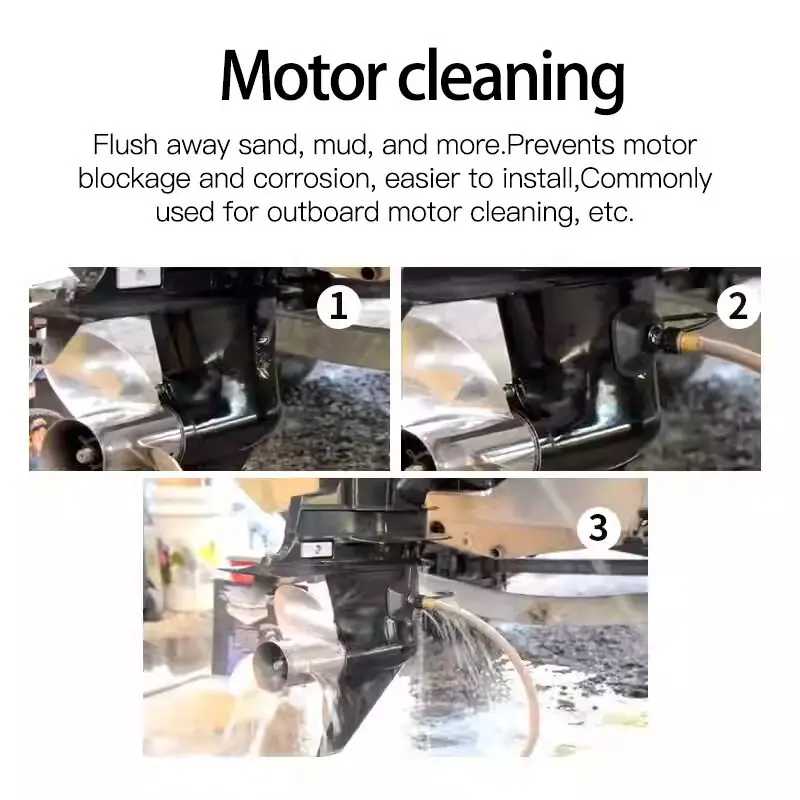 Motor cleaning

Flush away sand, mud, and more.Prevents motor blockage and corrosion, easier to install,Commonly used for outboard motor cleaning, etc.

1

2

3