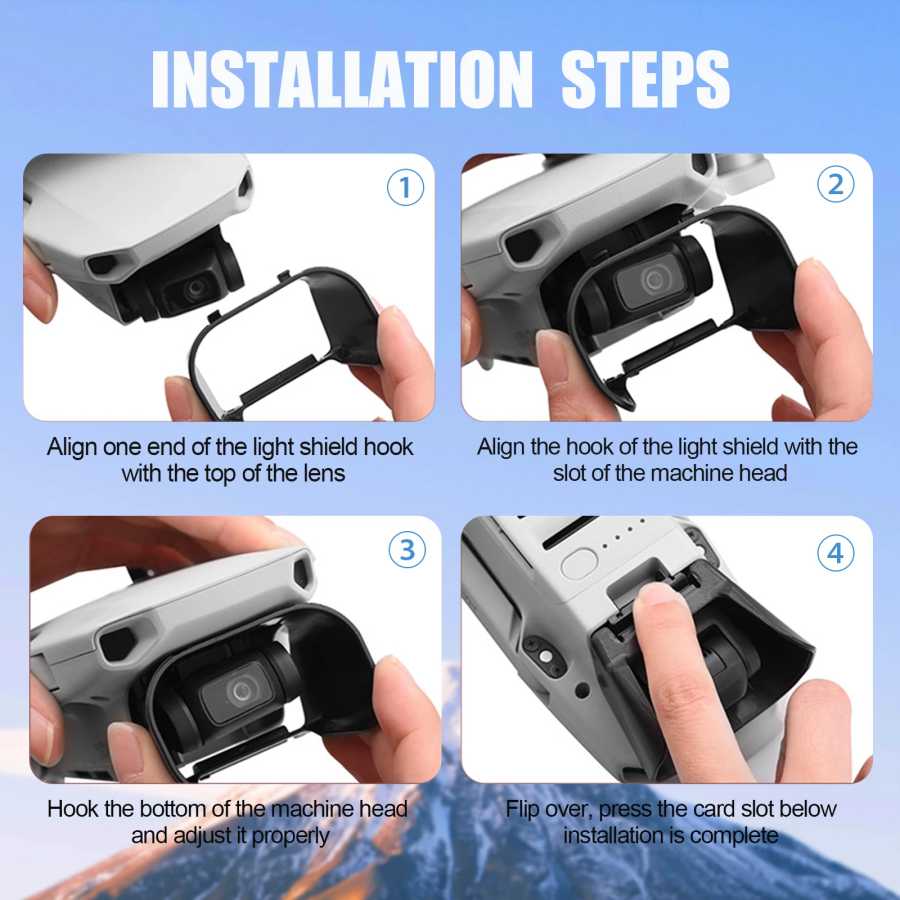 INSTALLATION STEPS

1

Align one end of the light shield hook with the top of the lens

2

Align the hook of the light shield with the slot of the machine head

3

Hook the bottom of the machine head and adjust it properly

4

Flip over, press the card slot below installation is complete