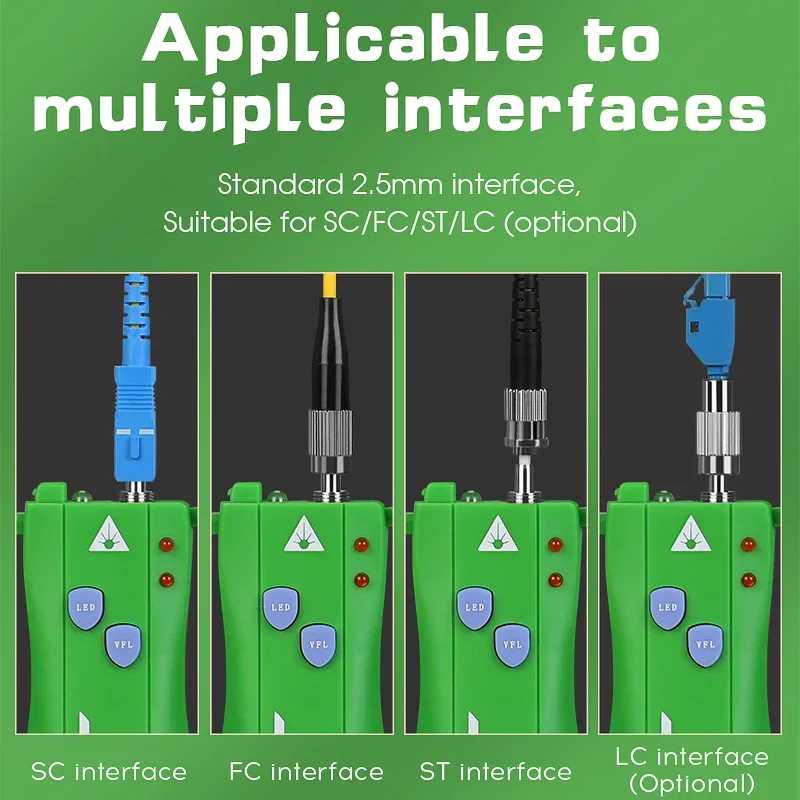 Applicable to multiple interfaces

Standard 2.5mm interface, Suitable for SC/FC/ST/LC (optional)

LED
VFL

LED
VFL

LED
VFL

LED
VFL

SC interface

FC interface

ST interface

LC interface (Optional)