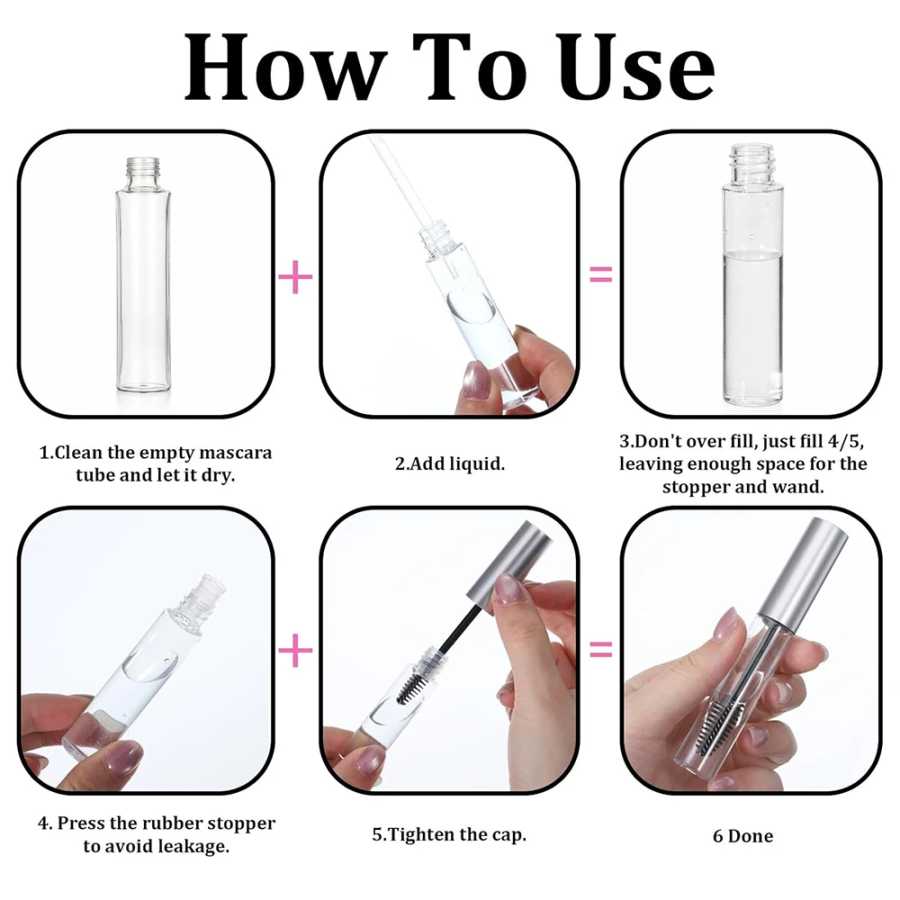 How To Use

+

=

1.Clean the empty mascara tube and let it dry.

2.Add liquid.

3.Don't over fill, just fill 4/5, leaving enough space for the stopper and wand.

+

=

4. Press the rubber stopper to avoid leakage.

5.Tighten the cap.

6 Done