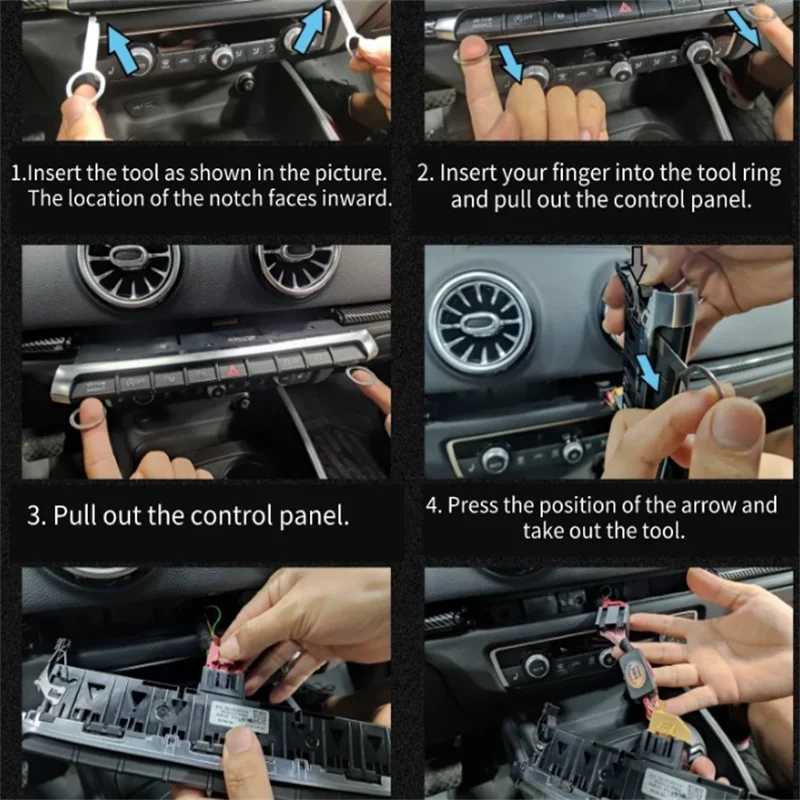 1.Insert the tool as shown in the picture. The location of the notch faces inward.

2. Insert your finger into the tool ring and pull out the control panel.

3. Pull out the control panel.

4. Press the position of the arrow and take out the tool.