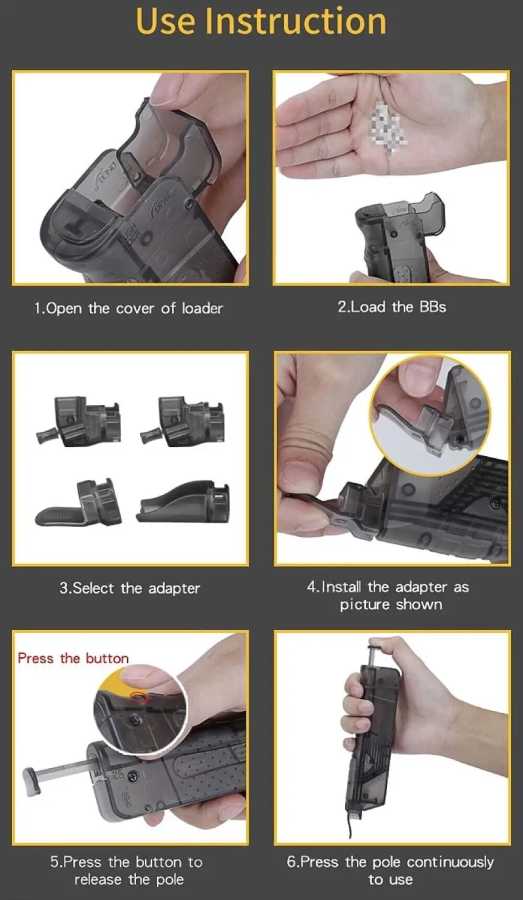 Use Instruction

1.Open the cover of loader

2.Load the BBs

3.Select the adapter

4.Install the adapter as picture shown

Press the button

5.Press the button to release the pole

6.Press the pole continuously to use